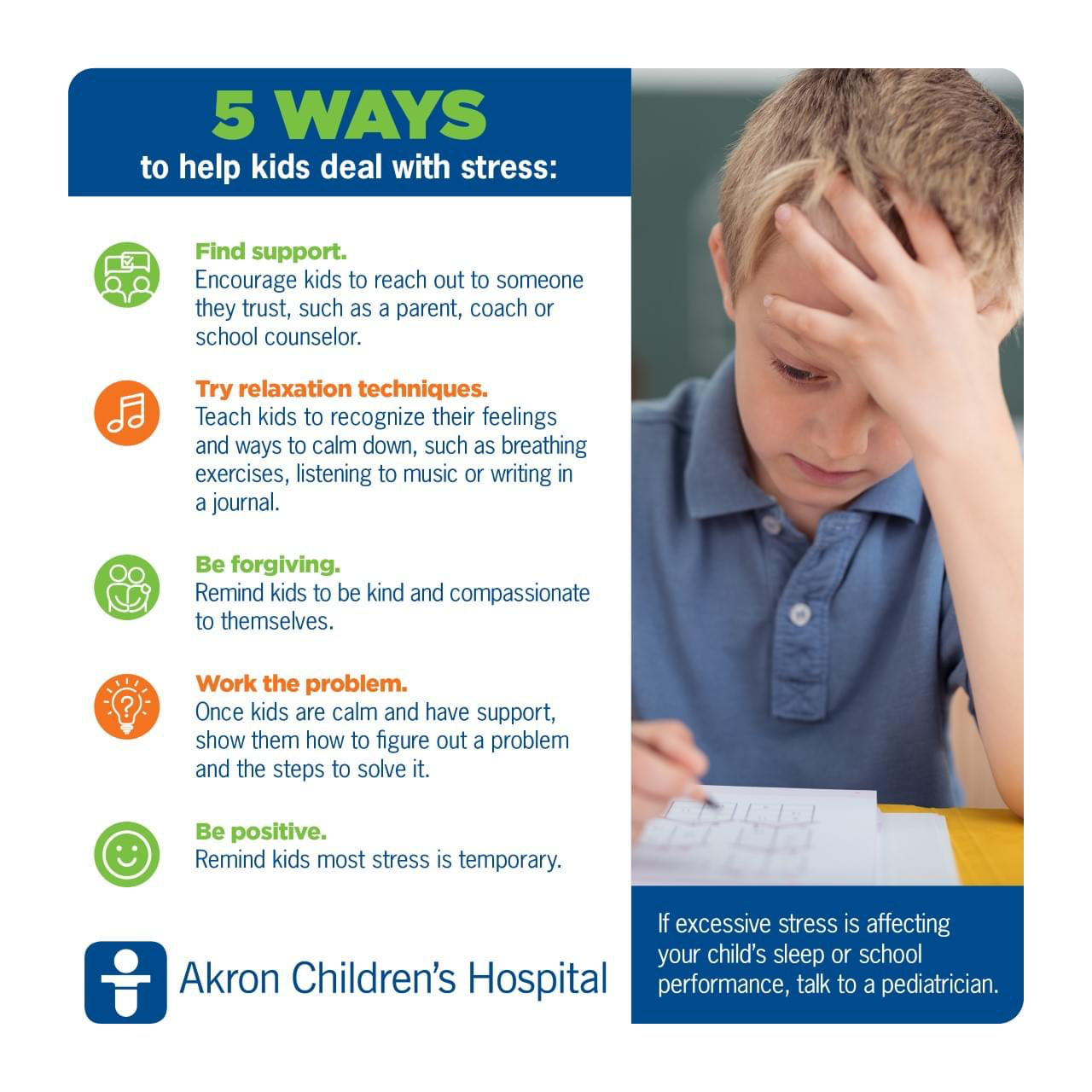 5 WAYS
to help kids deal with stress:

Find support.
Encourage kids to reach out to someone they trust, such as a parent, coach or school counselor.

Try relaxation techniques.
Teach kids to recognize their feelings and ways to calm down, such as breathing exercises, listening to music or writing in a journal.

Be forgiving.
Remind kids to be kind and compassionate to themselves.

Work the problem.
Once kids are calm and have support, show them how to figure out a problem and the steps to solve it.

Be positive.
Remind kids most stress is temporary.

Akron Children's Hospital

If excessive stress is affecting your child's sleep or school performance, talk to a pediatrician.