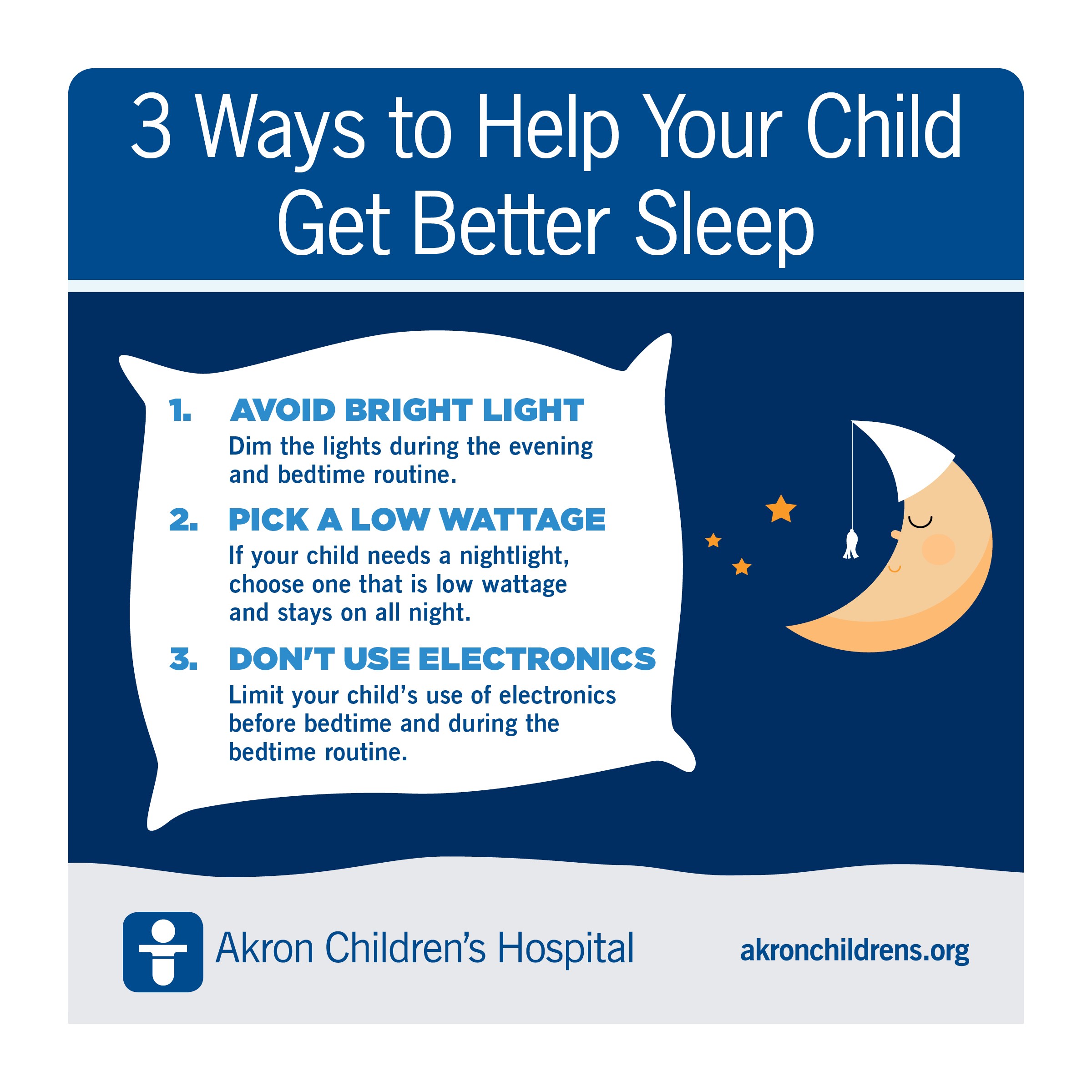 3 Ways to Help Your Child Get Better Sleep

1. AVOID BRIGHT LIGHT
Dim the lights during the evening and bedtime routine.

2. PICK A LOW WATTAGE
If your child needs a nightlight, choose one that is low wattage and stays on all night.

3. DON'T USE ELECTRONICS
Limit your child's use of electronics before bedtime and during the bedtime routine.

Akron Children's Hospital

akronchildrens.org